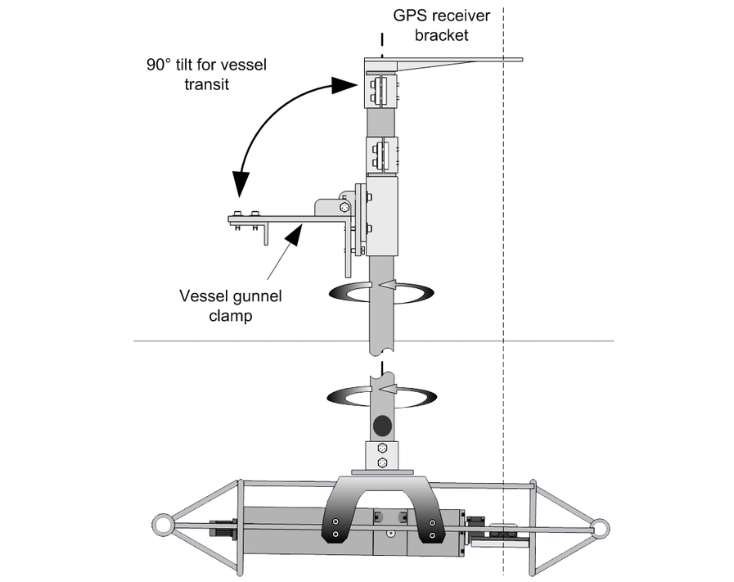 GPS receiver bracket

90° tilt for vessel transit

Vessel gunnel clamp